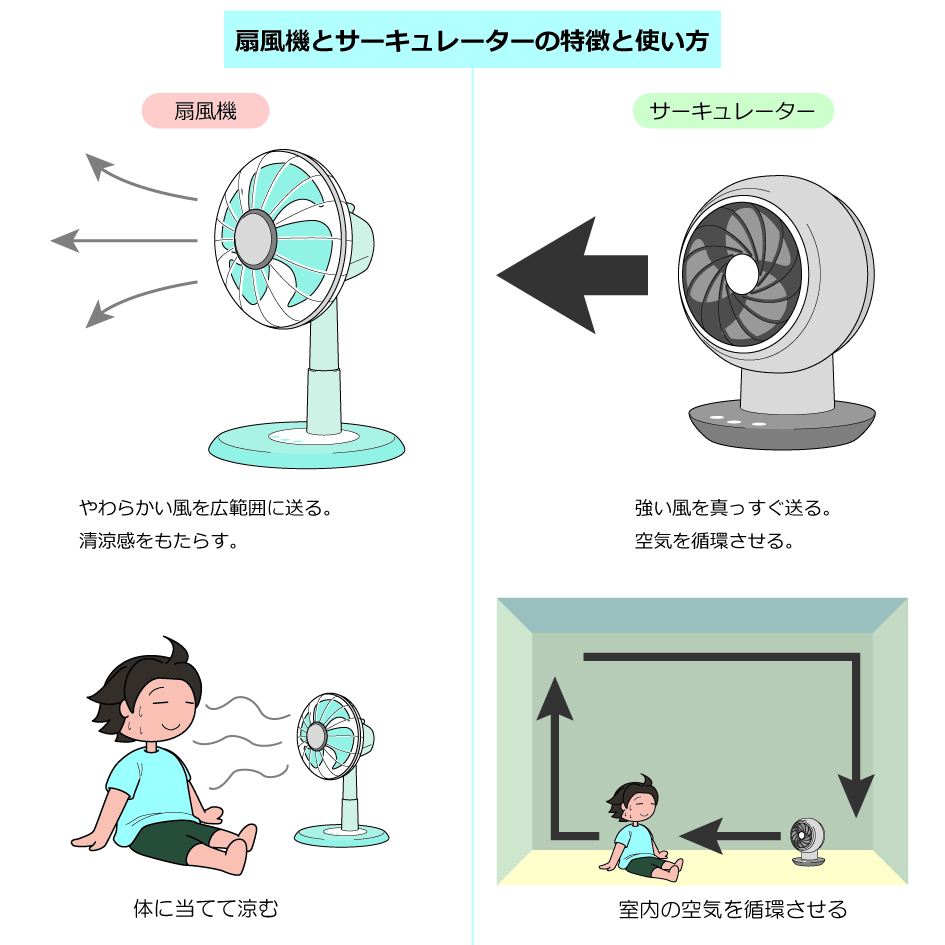 扇風機とサーキュレーターの特徴と使い方

扇風機

やわらかい風を広範囲に送る。
清涼感をもたらす。

体に当てて涼む

サーキュレーター

強い風を真っすぐ送る。
空気を循環させる。

室内の空気を循環させる